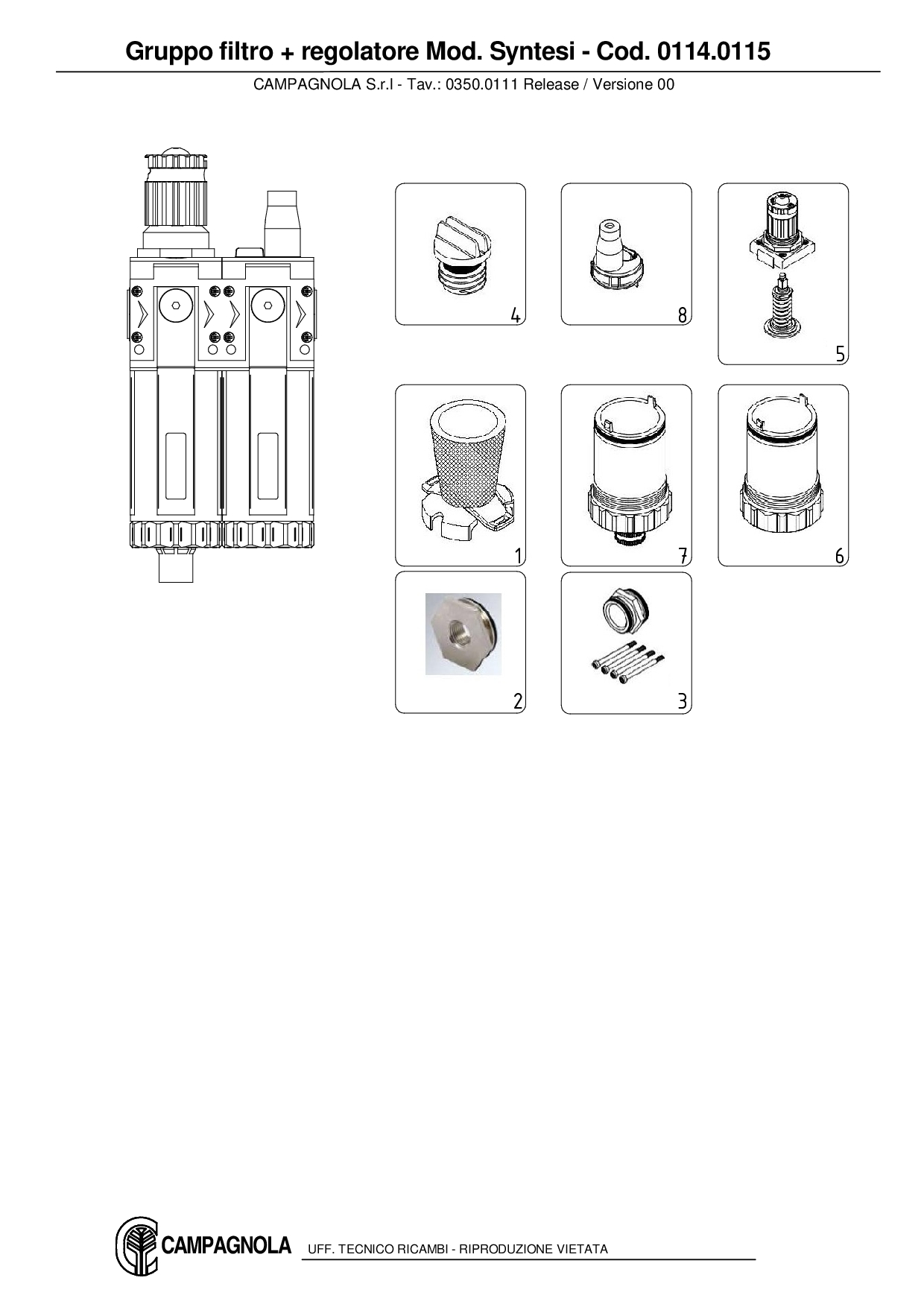 Gruppo filtro + regolatore Mod. Syntesi - Cod. 0114.0115

CAMPAGNOLA S.r.l - Tav.: 0350.0111 Release / Versione 00

4

8

5

1

7

6

2

3

CAMPAGNOLA

UFF. TECNICO RICAMBI - RIPRODUZIONE VIETATA